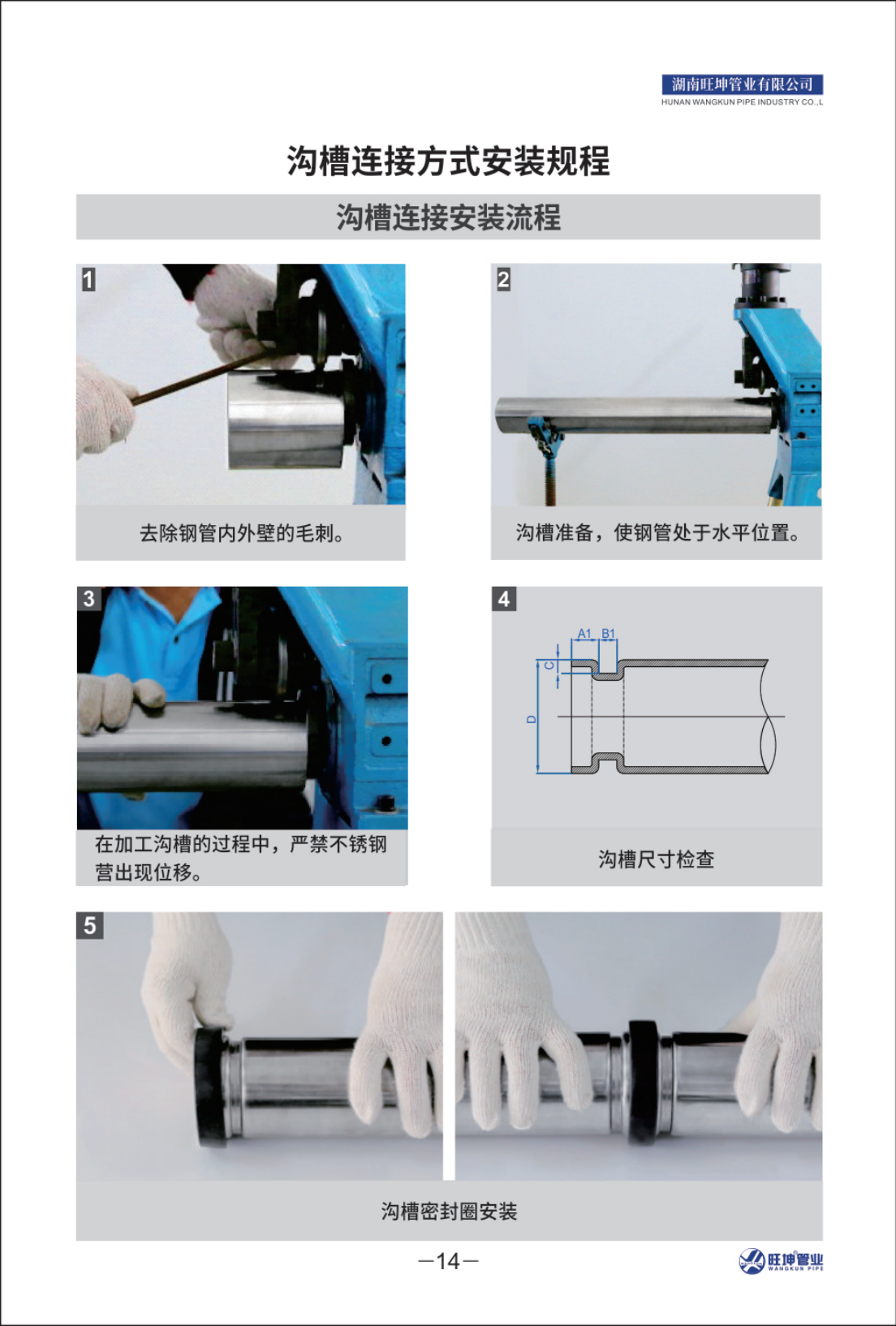 湖南旺坤管业有限公司
HUNAN WANGKUN PIPE INDUSTRY CO.,L

沟槽连接方式安装规程

沟槽连接安装流程

1

去除钢管内外壁的毛刺。

2

沟槽准备，使钢管处于水平位置。

3

在加工沟槽的过程中，严禁不锈钢管出现位移。

4

A1 B1

C

D

沟槽尺寸检查

5

沟槽密封圈安装

—14—

旺坤管业
WANGKUN PIPE